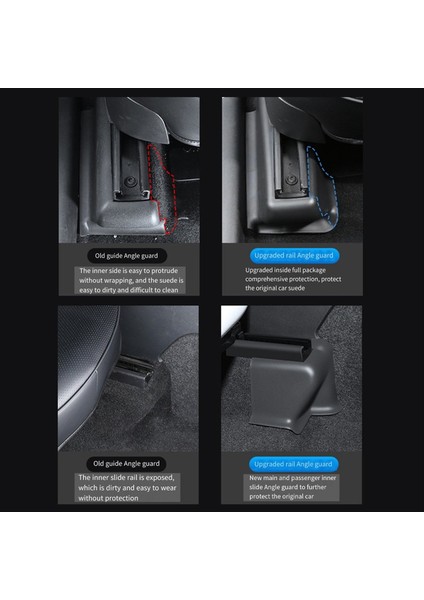 Old guide Angle guard

The inner side is easy to protrude without wrapping, and the suede is easy to dirty and difficult to clean

Upgraded rail Angle guard

Upgraded inside full package comprehensive protection, protect the original car suede

Old guide Angle guard

The inner slide rail is exposed, which is dirty and easy to wear without protection

Upgraded rail Angle guard

New main and passenger inner slide Angle guard to further protect the original car