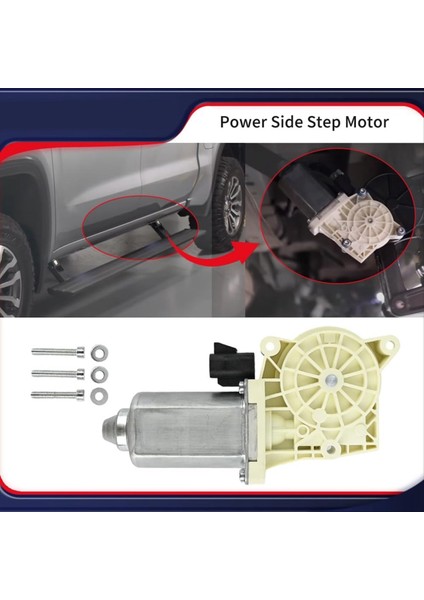 Power Side Step Motor