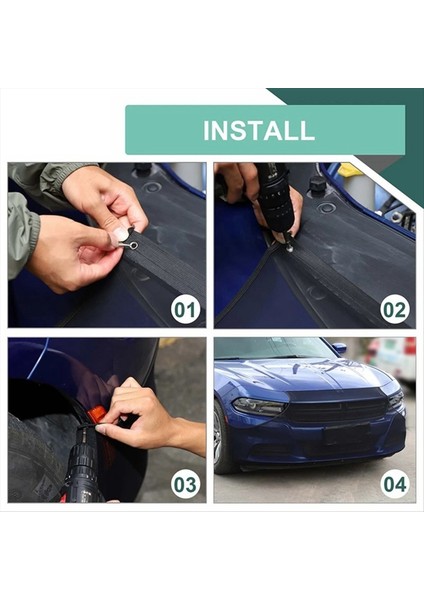 INSTALL

01

02

03

04