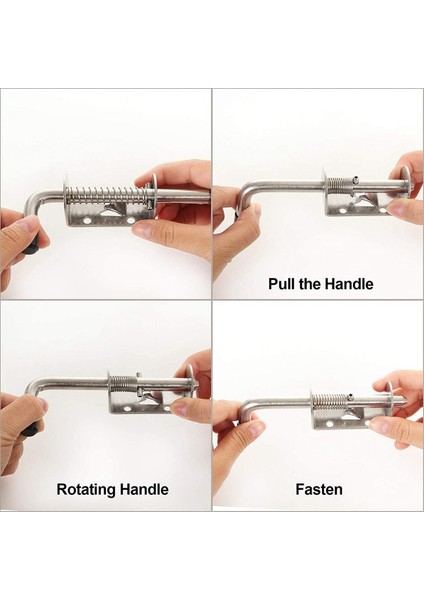 Pull the Handle

Rotating Handle

Fasten