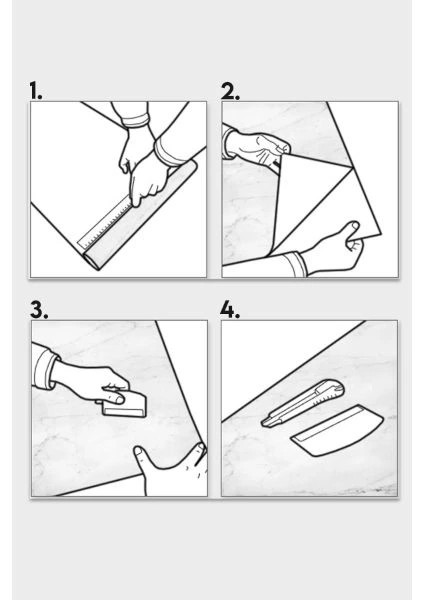 1.

2.

3.

4.