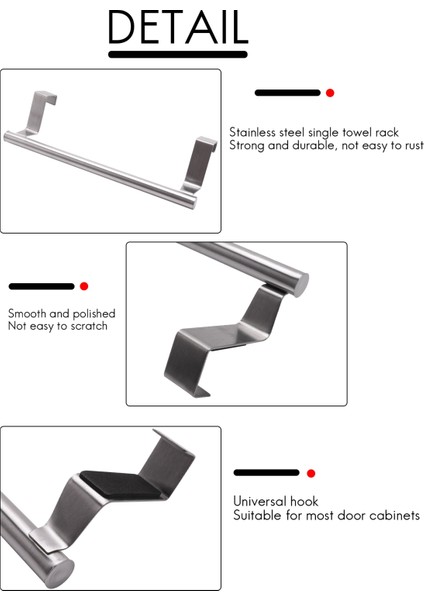 DETAIL

Stainless steel single towel rack
Strong and durable, not easy to rust

Smooth and polished
Not easy to scratch

Universal hook
Suitable for most door cabinets