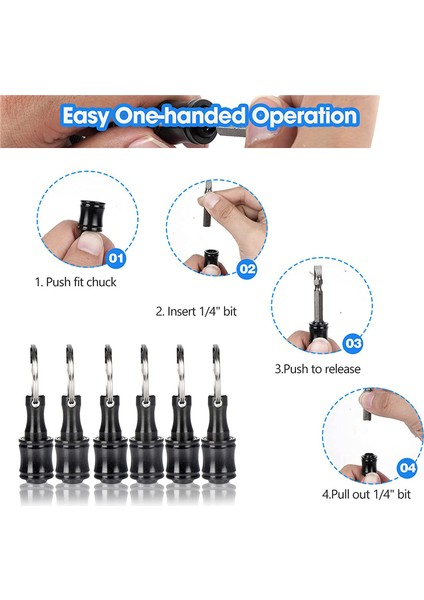 Easy One-handed Operation

01

1. Push fit chuck

02

2. Insert 1/4" bit

03

3.Push to release

04

4.Pull out 1/4" bit