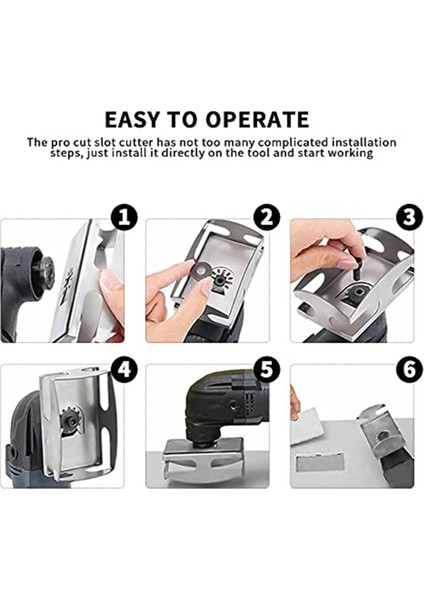 EASY TO OPERATE

The pro cut slot cutter has not too many complicated installation steps, just install it directly on the tool and start working

1

2

3

4

5

6