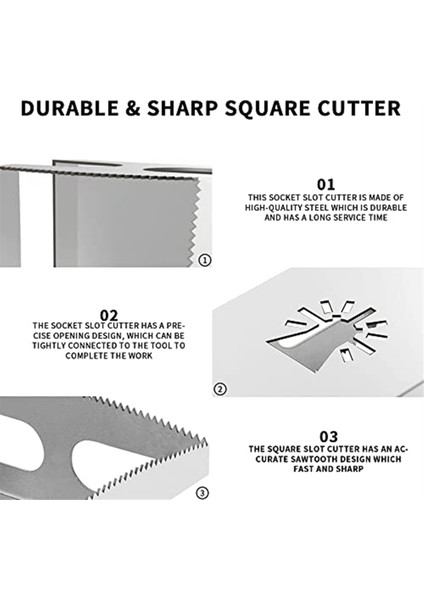 DURABLE & SHARP SQUARE CUTTER

①

01
THIS SOCKET SLOT CUTTER IS MADE OF HIGH-QUALITY STEEL WHICH IS DURABLE AND HAS A LONG SERVICE TIME

02
THE SOCKET SLOT CUTTER HAS A PRECISE OPENING DESIGN, WHICH CAN BE TIGHTLY CONNECTED TO THE TOOL TO COMPLETE THE WORK

②

③

03
THE SQUARE SLOT CUTTER HAS AN ACCURATE SAWTOOTH DESIGN WHICH FAST AND SHARP