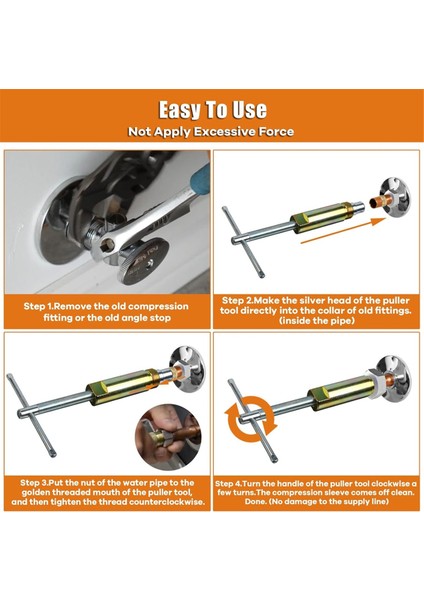 Easy To Use
Not Apply Excessive Force

Step 1.Remove the old compression fitting or the old angle stop

Step 2.Make the silver head of the puller tool directly into the collar of old fittings. (inside the pipe)

Step 3.Put the nut of the water pipe to the golden threaded mouth of the puller tool, and then tighten the thread counterclockwise.

Step 4.Turn the handle of the puller tool clockwise a few turns.The compression sleeve comes off clean. Done. (No damage to the supply line)