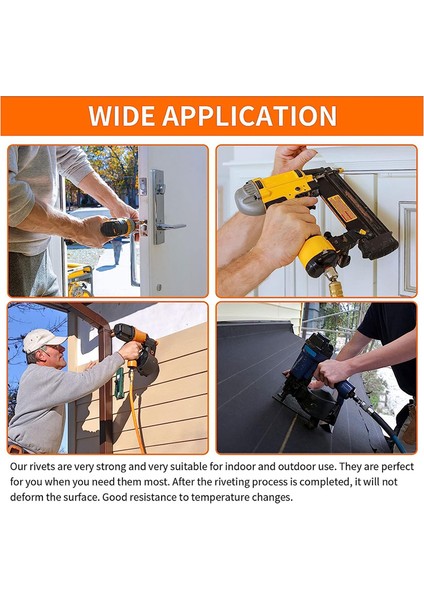 WIDE APPLICATION

Our rivets are very strong and very suitable for indoor and outdoor use. They are perfect for you when you need them most. After the riveting process is completed, it will not deform the surface. Good resistance to temperature changes.