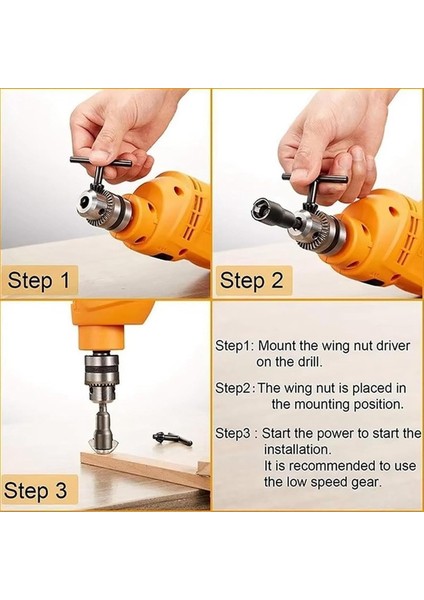 Step 1

Step 2

Step 3

Step1: Mount the wing nut driver on the drill.

Step2: The wing nut is placed in the mounting position.

Step3 : Start the power to start the installation.
It is recommended to use the low speed gear.