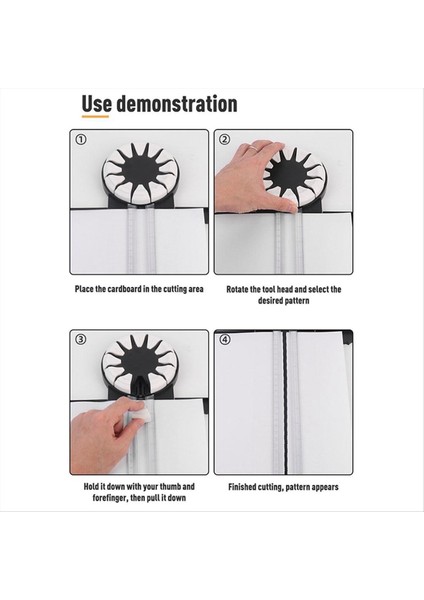 Use demonstration

①

Place the cardboard in the cutting area

②

Rotate the tool head and select the desired pattern

③

Hold it down with your thumb and forefinger, then pull it down

④

Finished cutting, pattern appears