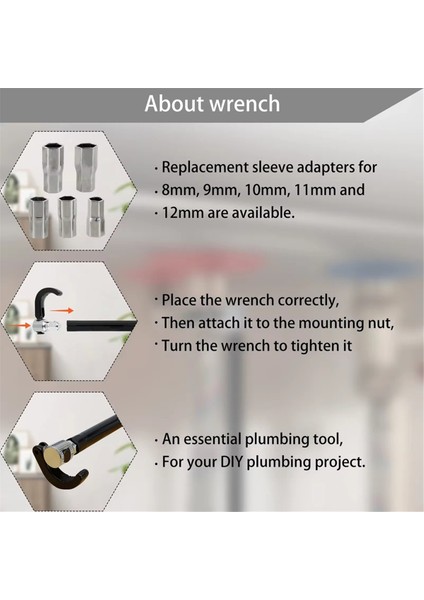 About wrench

· Replacement sleeve adapters for
· 8mm, 9mm, 10mm, 11mm and
· 12mm are available.

· Place the wrench correctly,
· Then attach it to the mounting nut,
· Turn the wrench to tighten it

· An essential plumbing tool,
· For your DIY plumbing project.