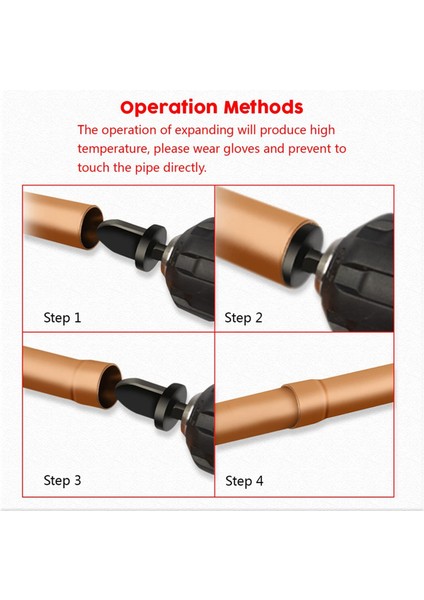 Operation Methods

The operation of expanding will produce high temperature, please wear gloves and prevent to touch the pipe directly.

Step 1

Step 2

Step 3

Step 4