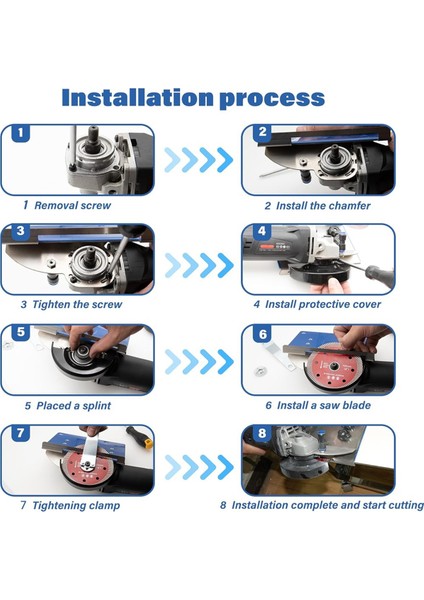 Installation process

1

1 Removal screw

2

2 Install the chamfer

3

3 Tighten the screw

4

4 Install protective cover

5

5 Placed a splint

6

6 Install a saw blade

7

7 Tightening clamp

8

8 Installation complete and start cutting