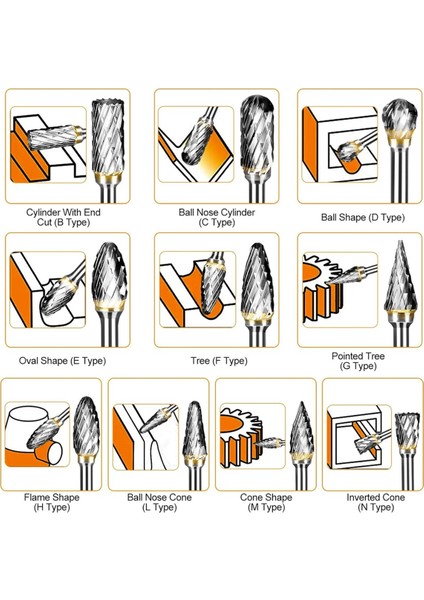 Cylinder With End Cut (B Type)

Ball Nose Cylinder (C Type)

Ball Shape (D Type)

Oval Shape (E Type)

Tree (F Type)

Pointed Tree (G Type)

Flame Shape (H Type)

Ball Nose Cone (L Type)

Cone Shape (M Type)

Inverted Cone (N Type)