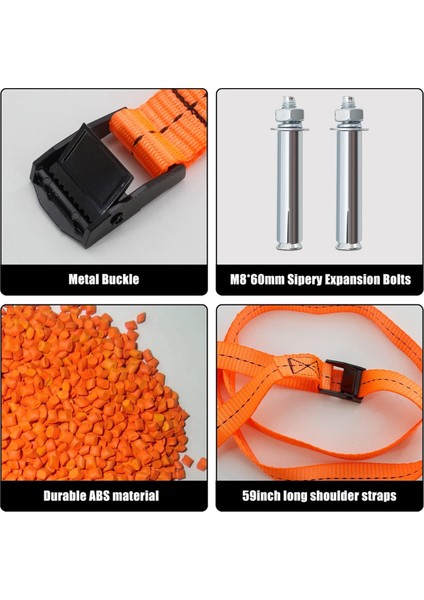 Metal Buckle

M8*60mm Sipery Expansion Bolts

Durable ABS material

59inch long shoulder straps