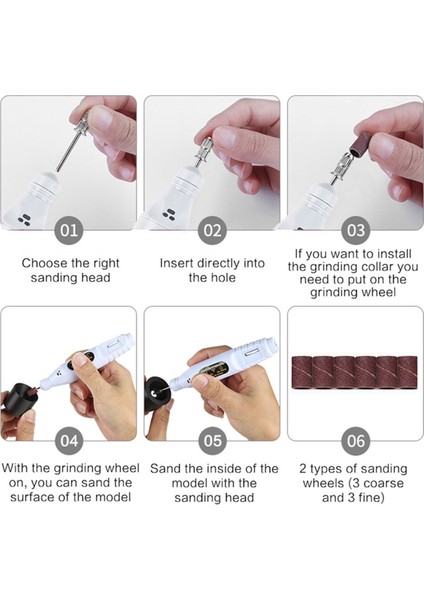 01
Choose the right sanding head

02
Insert directly into the hole

03
If you want to install the grinding collar you need to put on the grinding wheel

04
With the grinding wheel on, you can sand the surface of the model

05
Sand the inside of the model with the sanding head

06
2 types of sanding wheels (3 coarse and 3 fine)