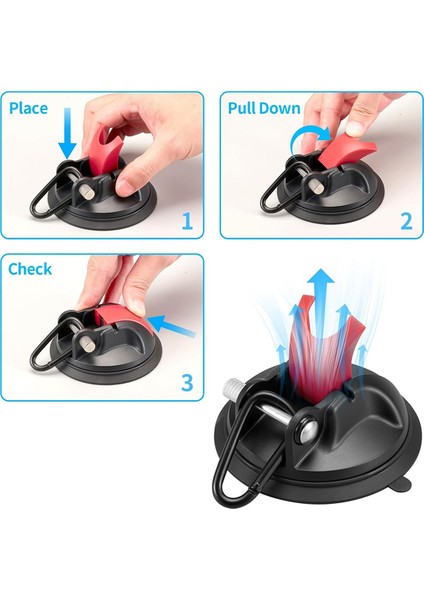 Place

1

Pull Down

2

Check

3