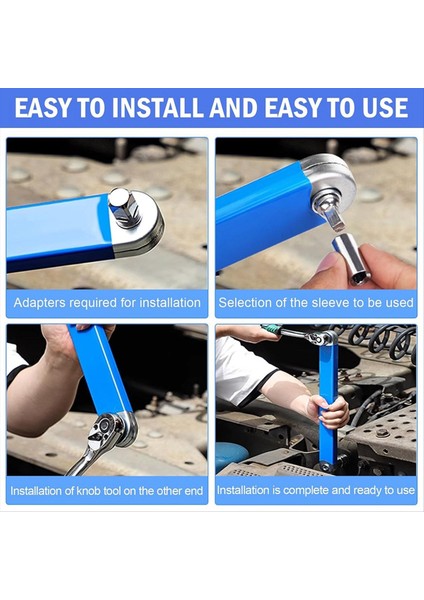 EASY TO INSTALL AND EASY TO USE

Adapters required for installation

Selection of the sleeve to be used

Installation of knob tool on the other end

Installation is complete and ready to use