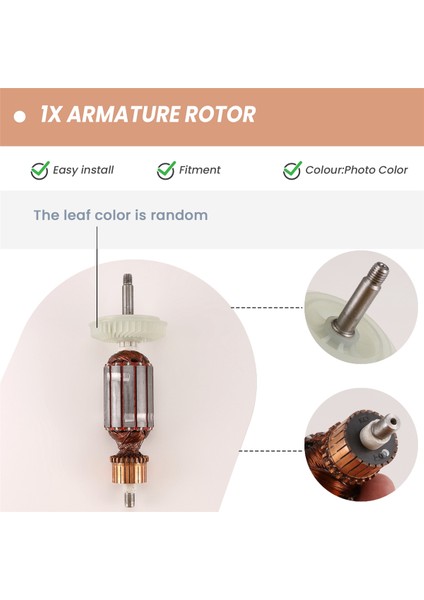 1X ARMATURE ROTOR

Easy install

Fitment

Colour:Photo Color

The leaf color is random