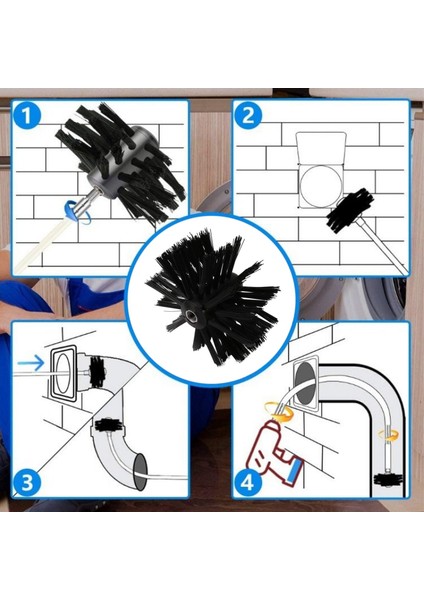 1
2
3
4