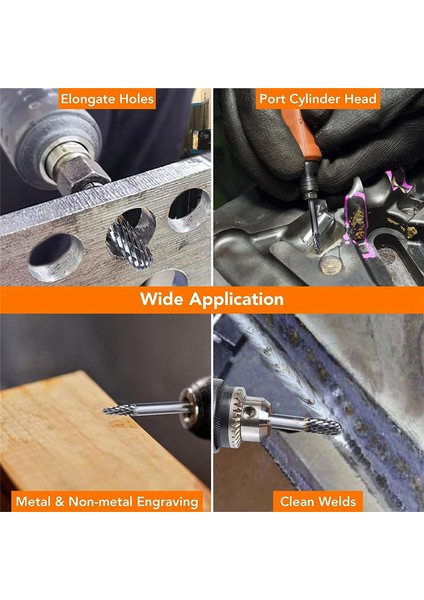 Elongate Holes

Port Cylinder Head

Wide Application

Metal & Non-metal Engraving

Clean Welds