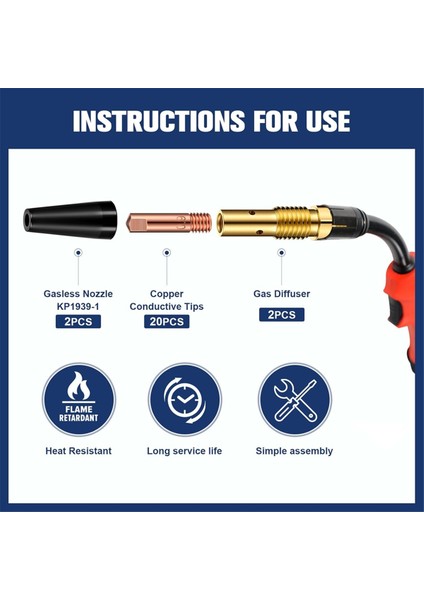 INSTRUCTIONS FOR USE

Gasless Nozzle KP1939-1
2PCS

Copper Conductive Tips
20PCS

Gas Diffuser
2PCS

FLAME RETARDANT

Heat Resistant

Long service life

Simple assembly