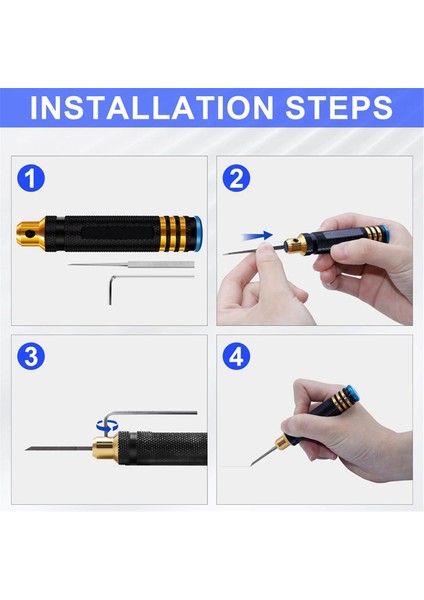 INSTALLATION STEPS

1

2

3

4