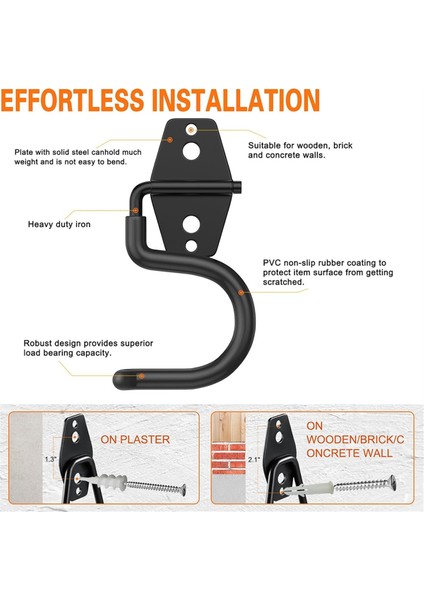 EFFORTLESS INSTALLATION

Plate with solid steel canhold much weight and is not easy to bend.

Suitable for wooden, brick and concrete walls.

Heavy duty iron

PVC non-slip rubber coating to protect item surface from getting scratched.

Robust design provides superior load bearing capacity.

1.3"

ON PLASTER

2.1"

ON WOODEN/BRICK/CONCRETE WALL