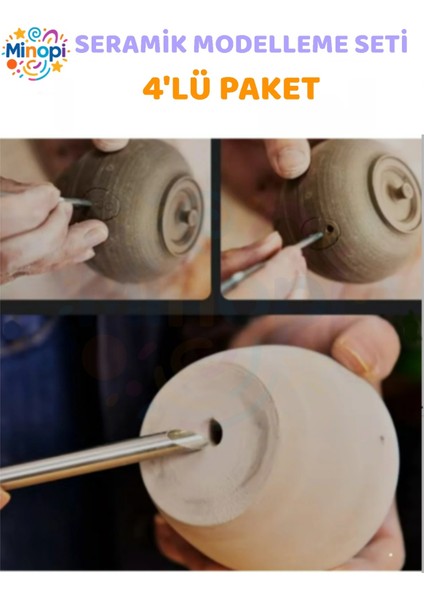 Minopi

SERAMİK MODELLEME SETİ

4'LÜ PAKET