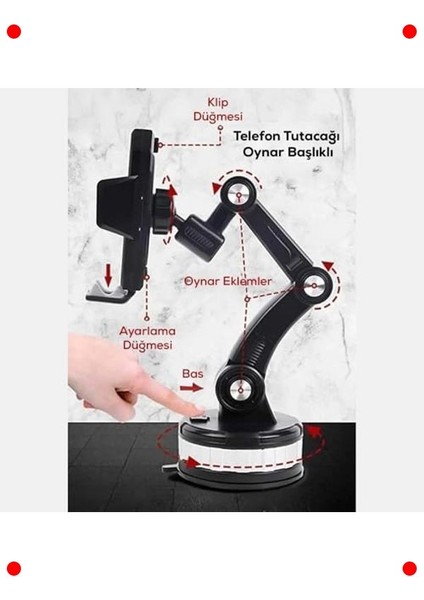 Klip Düğmesi

Telefon Tutacağı Oynar Başlıklı

Oynar Eklemler

Ayarlama Düğmesi

Bas