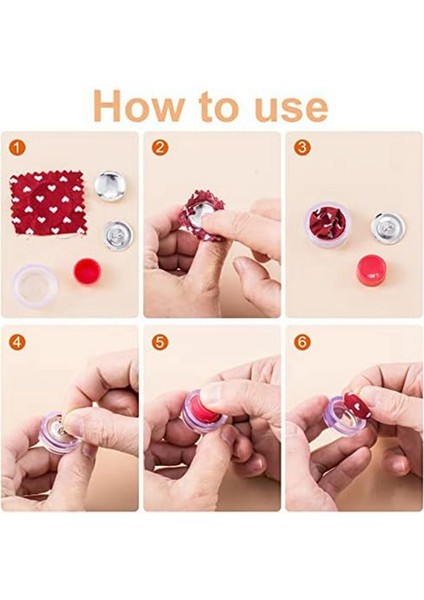 How to use

1

2

3

4

5

6