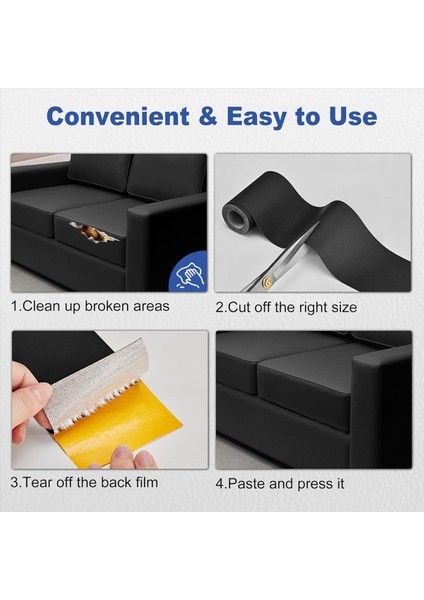 Convenient & Easy to Use

1.Clean up broken areas

2.Cut off the right size

3.Tear off the back film

4.Paste and press it