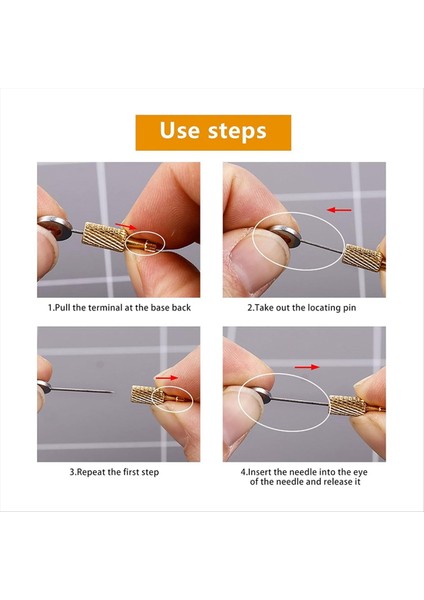 Use steps

1.Pull the terminal at the base back

2.Take out the locating pin

3.Repeat the first step

4.Insert the needle into the eye of the needle and release it