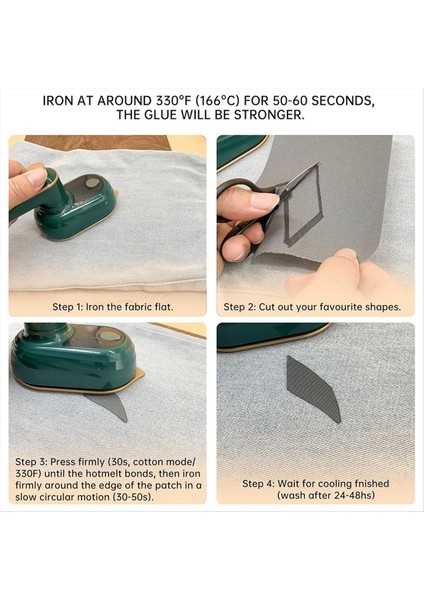 IRON AT AROUND 330°F (166°C) FOR 50-60 SECONDS, THE GLUE WILL BE STRONGER.

Step 1: Iron the fabric flat.

Step 2: Cut out your favourite shapes.

Step 3: Press firmly (30s, cotton mode/ 330F) until the hotmelt bonds, then iron firmly around the edge of the patch in a slow circular motion (30-50s).

Step 4: Wait for cooling fnished (wash after 24-48hs)