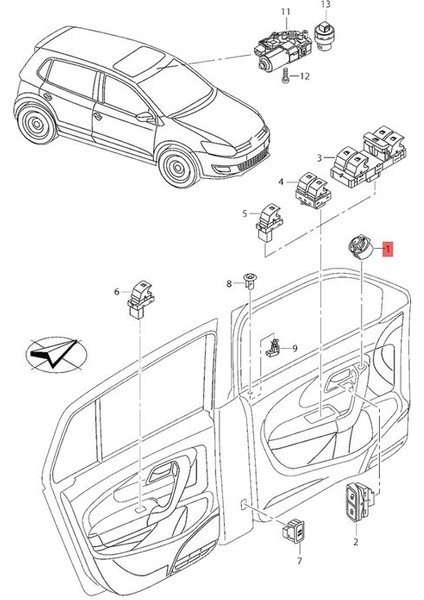 11
13
12
3
4
5
1
6
8
9
2
7