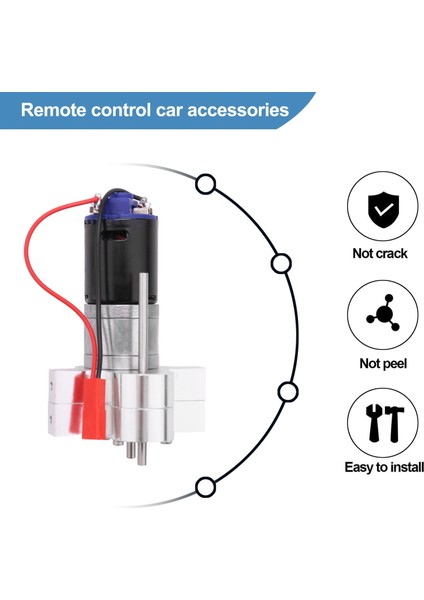 Remote control car accessories

Not crack

Not peel

Easy to install