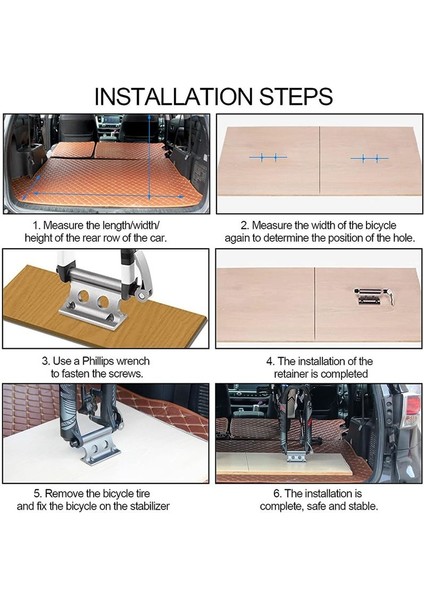 INSTALLATION STEPS

1. Measure the length/width/ height of the rear row of the car.

2. Measure the width of the bicycle again to determine the position of the hole.

3. Use a Phillips wrench to fasten the screws.

4. The installation of the retainer is completed

5. Remove the bicycle tire and fix the bicycle on the stabilizer

6. The installation is complete, safe and stable.