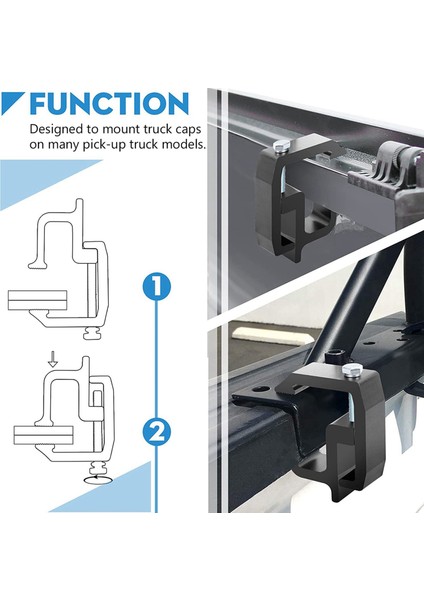 FUNCTION

Designed to mount truck caps on many pick-up truck models.

1

2