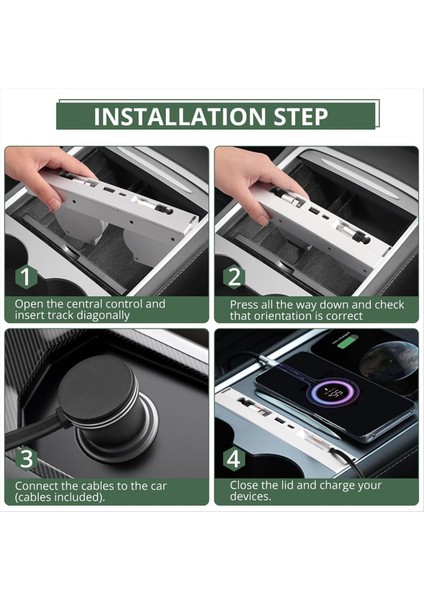 INSTALLATION STEP

1
Open the central control and insert track diagonally

2
Press all the way down and check that orientation is correct

3
Connect the cables to the car (cables included).

4
Close the lid and charge your devices.