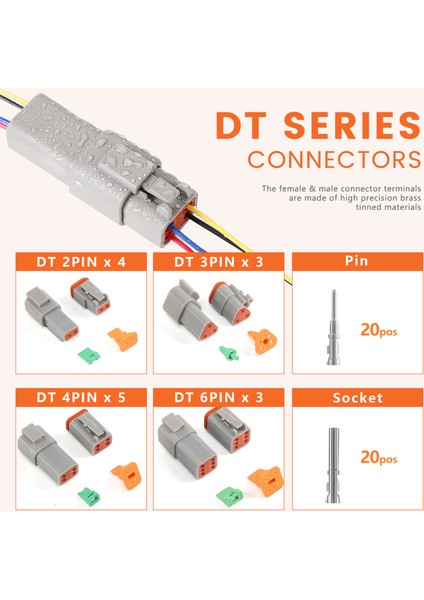 DT SERIES
CONNECTORS

The female & male connector terminals are made of high precision brass tinned materials

DT 2PIN x 4

DT 3PIN x 3

Pin

20pos

DT 4PIN x 5

DT 6PIN x 3

Socket

20pos