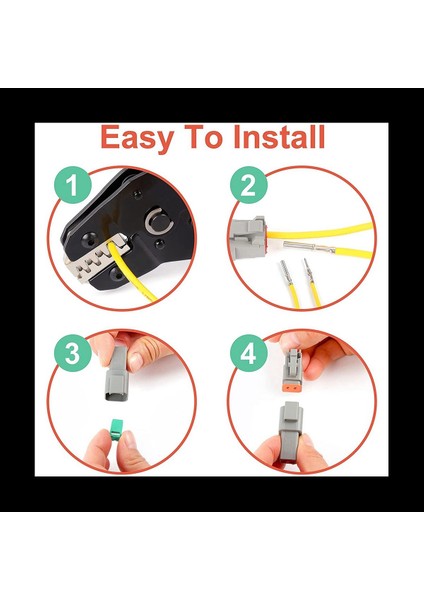 Easy To Install

1

2

3

4