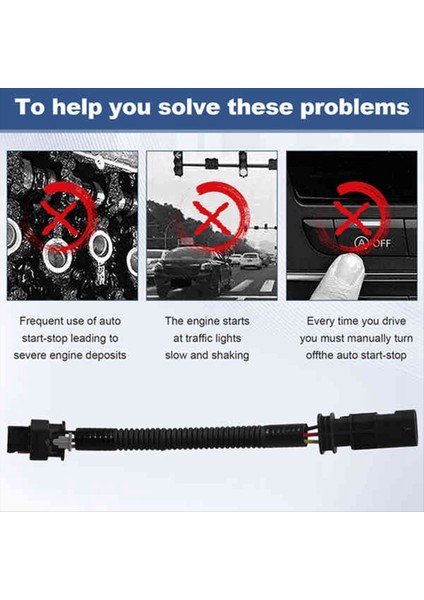 To help you solve these problems

Ⓐ OFF

Frequent use of auto start-stop leading to severe engine deposits

The engine starts at traffic lights slow and shaking

Every time you drive you must manually turn offthe auto start-stop