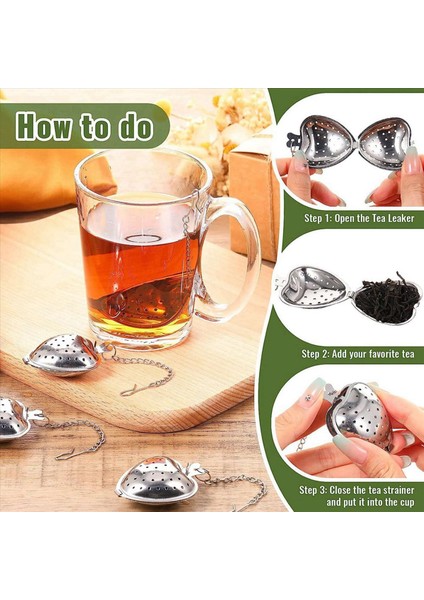 How to do

Step 1: Open the Tea Leaker

Step 2: Add your favorite tea

Step 3: Close the tea strainer and put it into the cup