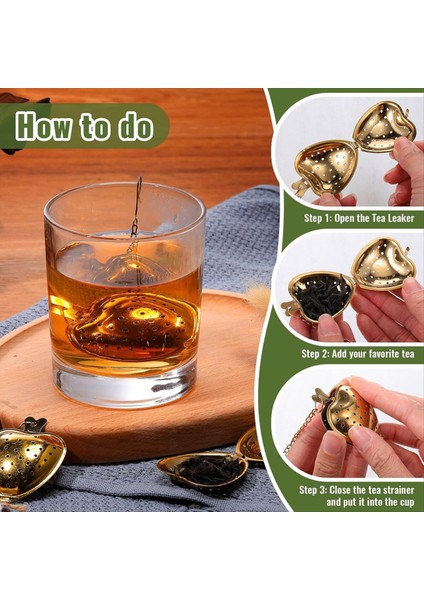 How to do

Step 1: Open the Tea Leaker

Step 2: Add your favorite tea

Step 3: Close the tea strainer and put it into the cup