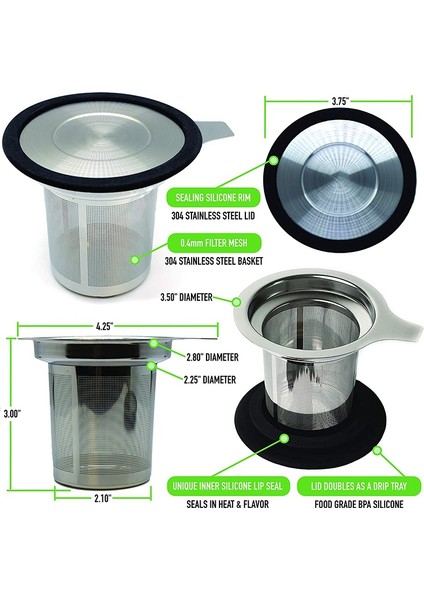 3.75"

SEALING SILICONE RIM
304 STAINLESS STEEL LID

0.4mm FILTER MESH
304 STAINLESS STEEL BASKET

3.50" DIAMETER

4.25"

2.80" DIAMETER

2.25" DIAMETER

3.00"

2.10"

UNIQUE INNER SILICONE LIP SEAL
SEALS IN HEAT & FLAVOR

LID DOUBLES AS A DRIP TRAY
FOOD GRADE BPA SILICONE