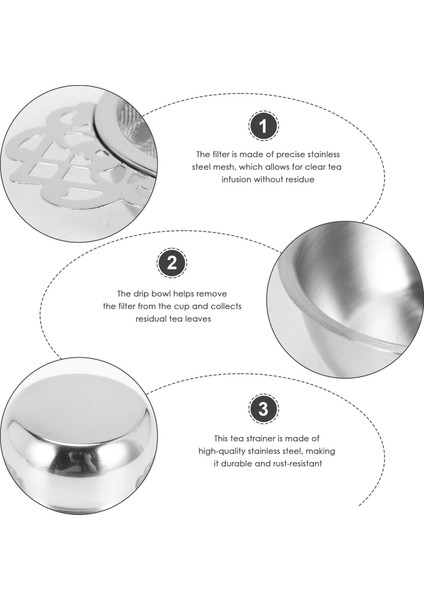 1

The filter is made of precise stainless steel mesh, which allows for clear tea infusion without residue

2

The drip bowl helps remove the filter from the cup and collects residual tea leaves

3

This tea strainer is made of high-quality stainless steel, making it durable and rust-resistant