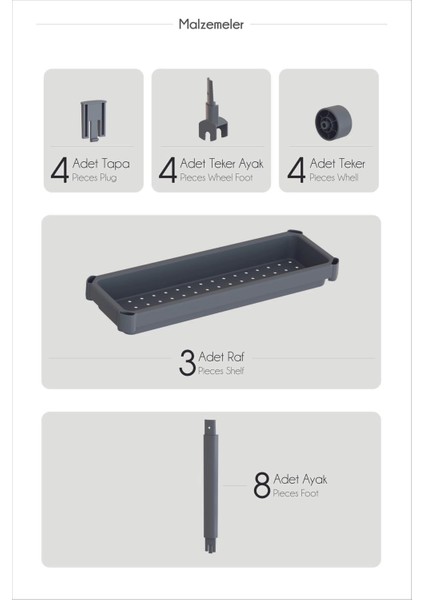 Malzemeler

4 Adet Tapa
Pieces Plug

4 Adet Teker Ayak
Pieces Wheel Foot

4 Adet Teker
Pieces Whell

3 Adet Raf
Pieces Shelf

8 Adet Ayak
Pieces Foot