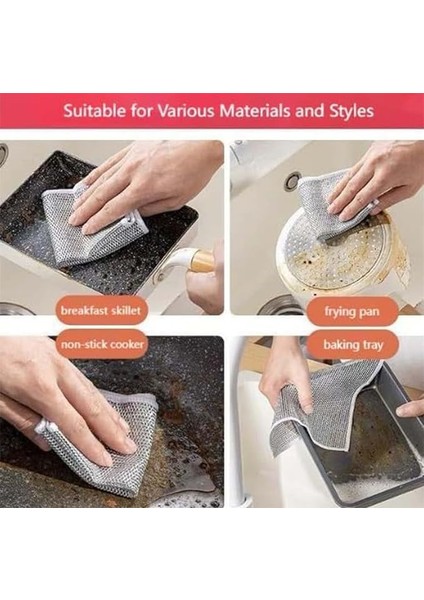 Suitable for Various Materials and Styles

breakfast skillet

frying pan

non-stick cooker

baking tray