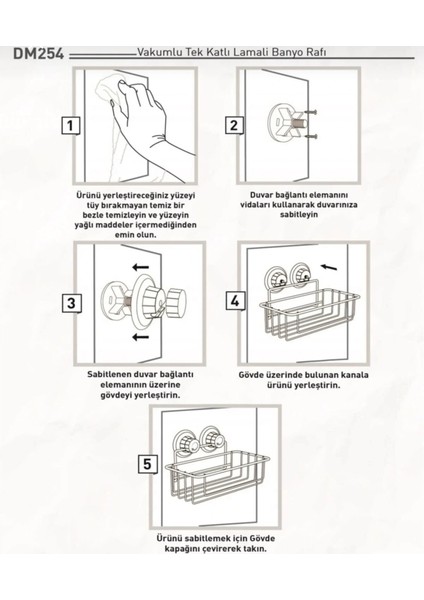 DM254 Vakumlu Tek Katlı Lamali Banyo Rafı

1

Ürünü yerleştireceğiniz yüzeyi tüy bırakmayan temiz bir bezle temizleyin ve yüzeyin yağlı maddeler içermediğinden emin olun.

2

Duvar bağlantı elemanını vidaları kullanarak duvarınıza sabitleyin

3

Sabitlenen duvar bağlantı elemanının üzerine gövdeyi yerleştirin.

4

Gövde üzerinde bulunan kanala ürünü yerleştirin.

5

Ürünü sabitlemek için Gövde kapağını çevirerek takın.