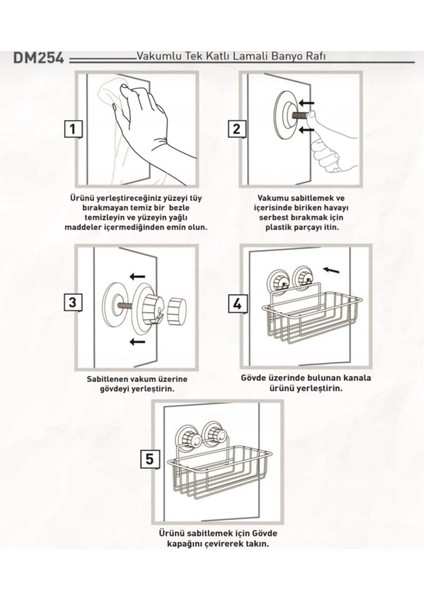 DM254 Vakumlu Tek Katlı Lamali Banyo Rafı

1

Ürünü yerleştireceğiniz yüzeyi tüy bırakmayan temiz bir bezle temizleyin ve yüzeyin yağlı maddeler içermediğinden emin olun.

2

Vakumu sabitlemek ve içerisinde biriken havayı serbest bırakmak için plastik parçayı itin.

3

Sabitlenen vakum üzerine gövdeyi yerleştirin.

4

Gövde üzerinde bulunan kanala ürünü yerleştirin.

5

Ürünü sabitlemek için Gövde kapağını çevirerek takın.