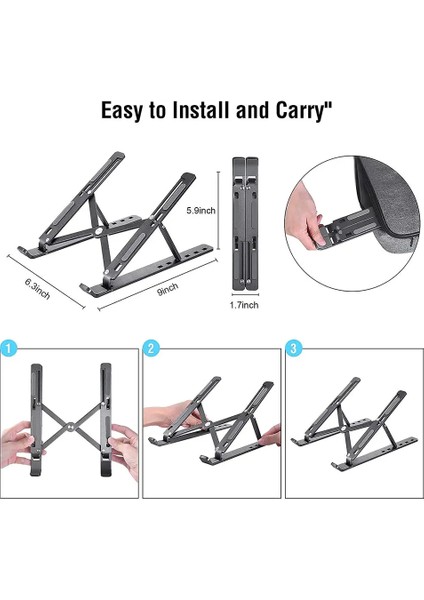 Easy to Install and Carry"

5.9inch

6.3inch

9inch

1.7inch

1

2

3